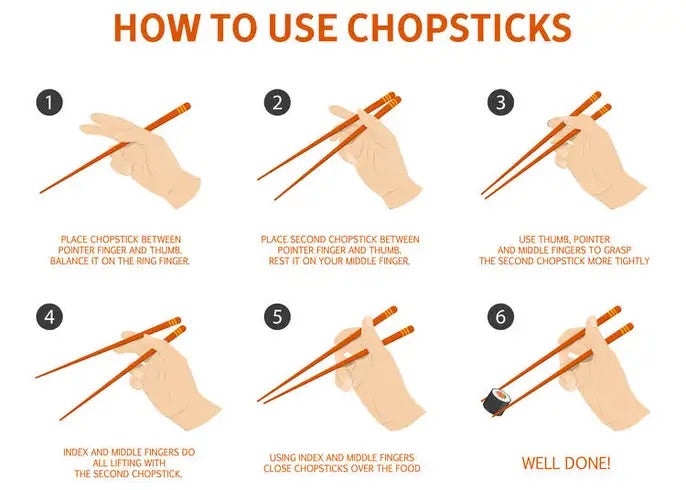 HOW TO USE CHOPSTICKS

1

PLACE CHOPSTICK BETWEEN POINTER FINGER AND THUMB. BALANCE IT ON THE RING FINGER.

2

PLACE SECOND CHOPSTICK BETWEEN POINTER FINGER AND THUMB. REST IT ON YOUR MIDDLE FINGER.

3

USE THUMB, POINTER AND MIDDLE FINGERS TO GRASP THE SECOND CHOPSTICK MORE TIGHTLY

4

INDEX AND MIDDLE FINGERS DO ALL LIFTING WITH THE SECOND CHOPSTICK.

5

USING INDEX AND MIDDLE FINGERS CLOSE CHOPSTICKS OVER THE FOOD

6

WELL DONE!